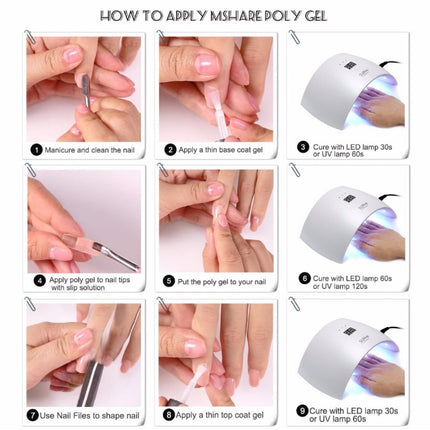 HOW TO APPLY MSHARE POLY GEL

1 Manicure and clean the nail

2 Apply a thin base coat gel

3 Cure with LED lamp 30s or UV lamp 60s

4 Apply poly gel to nail tips with slip solution

5 Put the poly gel to your nail

6 Cure with LED lamp 60s or UV lamp 120s

7 Use Nail Files to shape nail

8 Apply a thin top coat gel

9 Cure with LED lamp 30s or UV lamp 60s