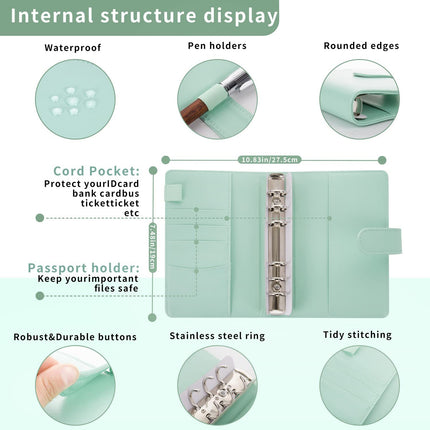 Internal structure display

Waterproof

Pen holders

Rounded edges

10.83in/27.5cm

Cord Pocket:
Protect yourIDcard bank cardbus ticketticket etc

7.48in/19cm

Passport holder:
Keep yourimportant files safe

Robust&Durable buttons

Stainless steel ring

Tidy stitching