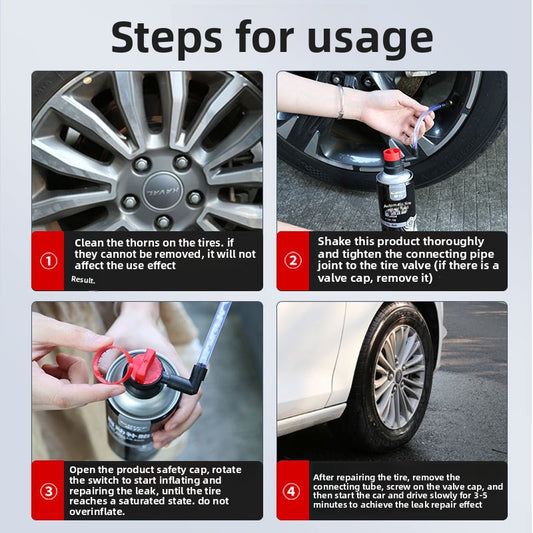 Steps for usage

①

Clean the thorns on the tires. if they cannot be removed, it will not affect the use effect

Result.

②

Shake this product thoroughly and tighten the connecting pipe joint to the tire valve (if there is a valve cap, remove it)

③

Open the product safety cap, rotate the switch to start inflating and repairing the leak, until the tire reaches a saturated state. do not overinflate.

④

After repairing the tire, remove the connecting tube, screw on the valve cap, and then start the car and drive slowly for 3-5 minutes to achieve the leak repair effect