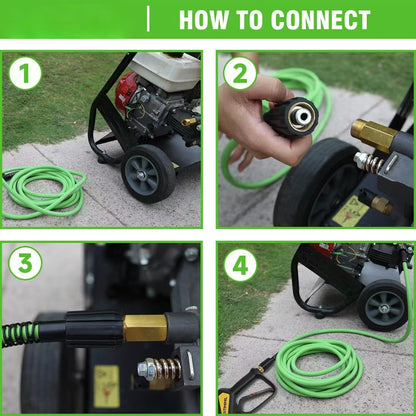 HOW TO CONNECT

1

2

3

4