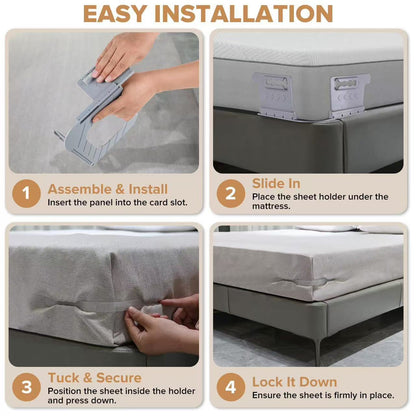 EASY INSTALLATION

1 Assemble & Install
Insert the panel into the card slot.

2 Slide In
Place the sheet holder under the mattress.

3 Tuck & Secure
Position the sheet inside the holder and press down.

4 Lock It Down
Ensure the sheet is firmly in place.