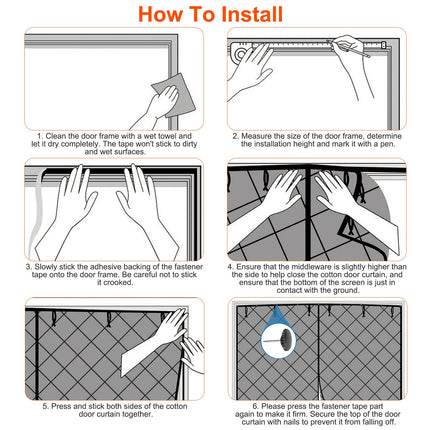 How To Install

1. Clean the door frame with a wet towel and let it dry completely. The tape won't stick to dirty and wet surfaces.

2. Measure the size of the door frame, determine the installation height and mark it with a pen.

3. Slowly stick the adhesive backing of the fastener tape onto the door frame. Be careful not to stick it crooked.

4. Ensure that the middleware is slightly higher than the side to help close the cotton door curtain, and ensure that the bottom of the screen is just in contact with the ground.

5. Press and stick both sides of the cotton door curtain together.

6. Please press the fastener tape part again to make it firm. Secure the top of the door curtain with nails to prevent it from falling off.