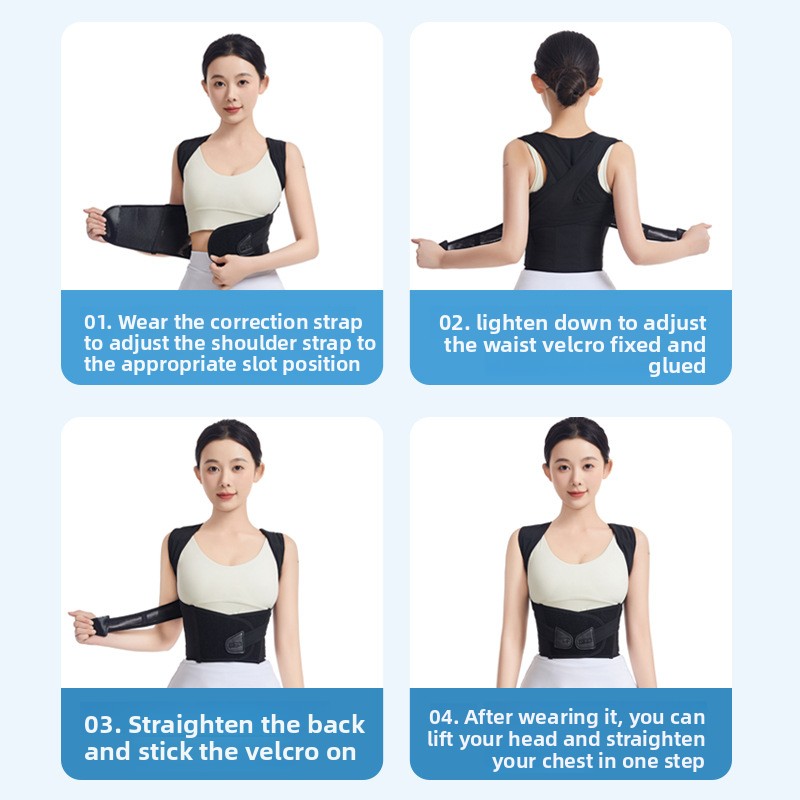 01. Wear the correction strap to adjust the shoulder strap to the appropriate slot position

02. lighten down to adjust the waist velcro fixed and glued

03. Straighten the back and stick the velcro on

04. After wearing it, you can lift your head and straighten your chest in one step