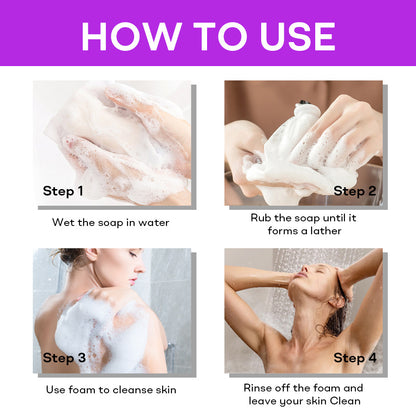 HOW TO USE

Step 1

Wet the soap in water

Step 2

Rub the soap until it forms a lather

Step 3

Use foam to cleanse skin

Step 4

Rinse off the foam and leave your skin Clean