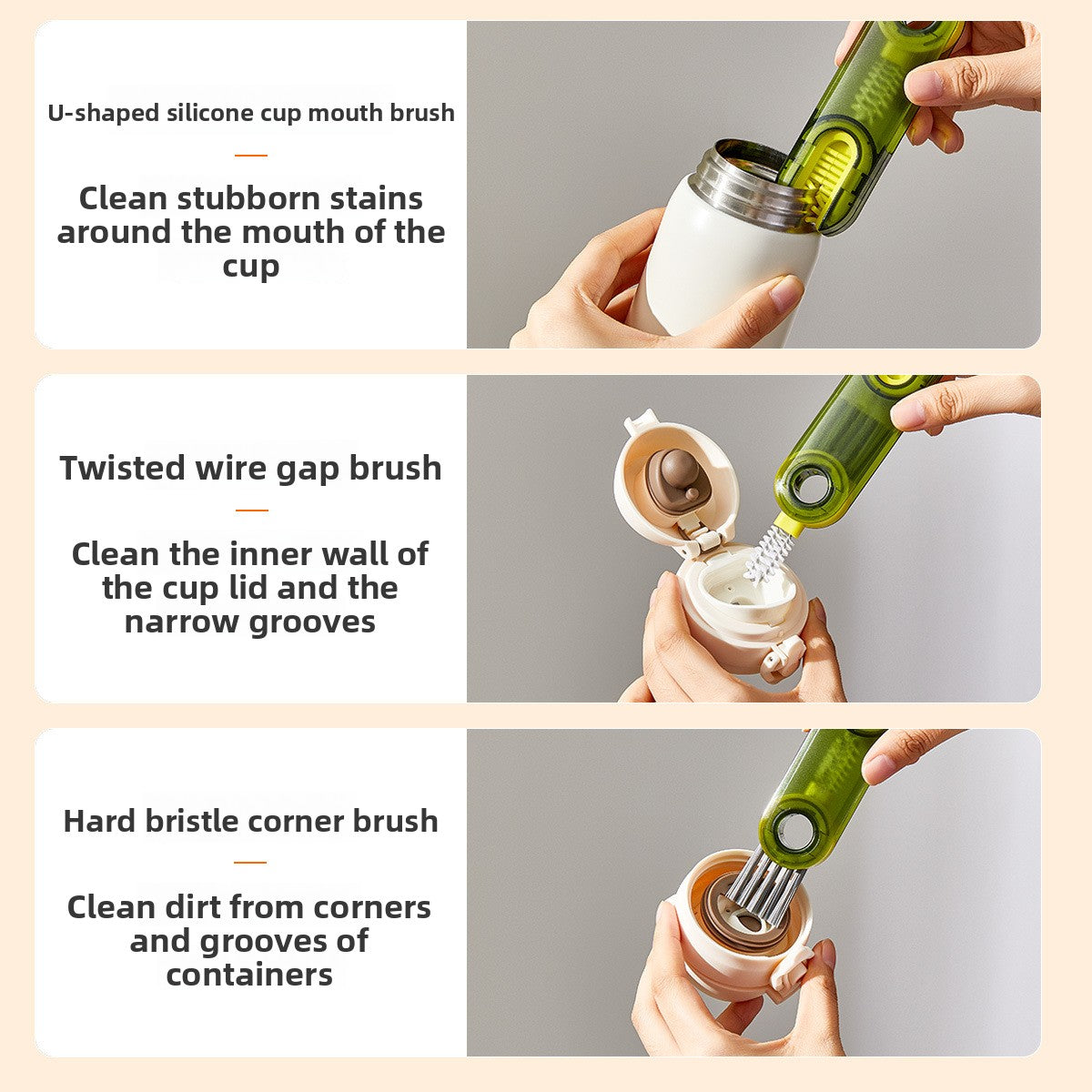 U-shaped silicone cup mouth brush

Clean stubborn stains around the mouth of the cup

Twisted wire gap brush

Clean the inner wall of the cup lid and the narrow grooves

Hard bristle corner brush

Clean dirt from corners and grooves of containers