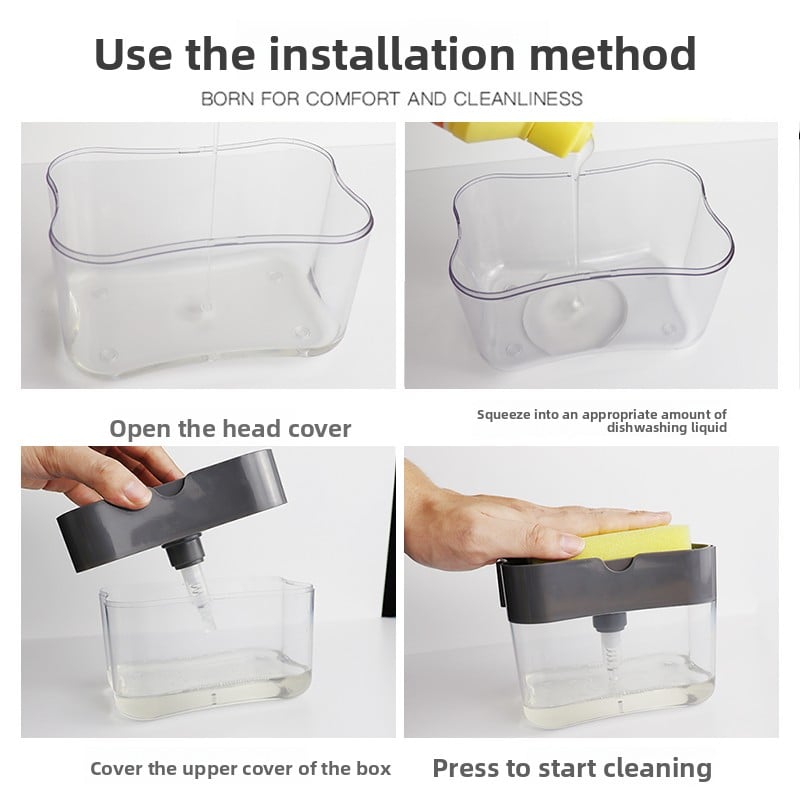 Use the installation method

BORN FOR COMFORT AND CLEANLINESS

Open the head cover

Squeeze into an appropriate amount of dishwashing liquid

Cover the upper cover of the box

Press to start cleaning