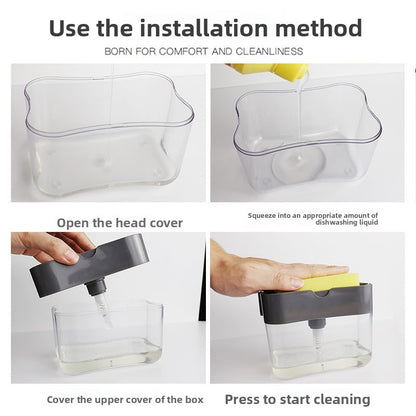 Use the installation method

BORN FOR COMFORT AND CLEANLINESS

Open the head cover

Squeeze into an appropriate amount of dishwashing liquid

Cover the upper cover of the box

Press to start cleaning