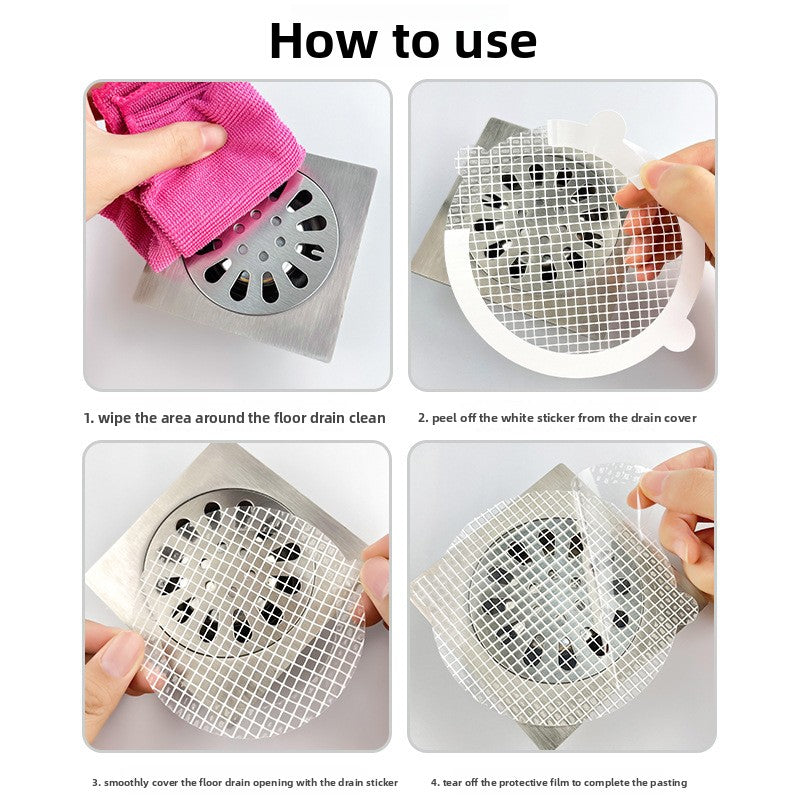 How to use

1. wipe the area around the floor drain clean

2. peel off the white sticker from the drain cover

3. smoothly cover the floor drain opening with the drain sticker

4. tear off the protective film to complete the pasting