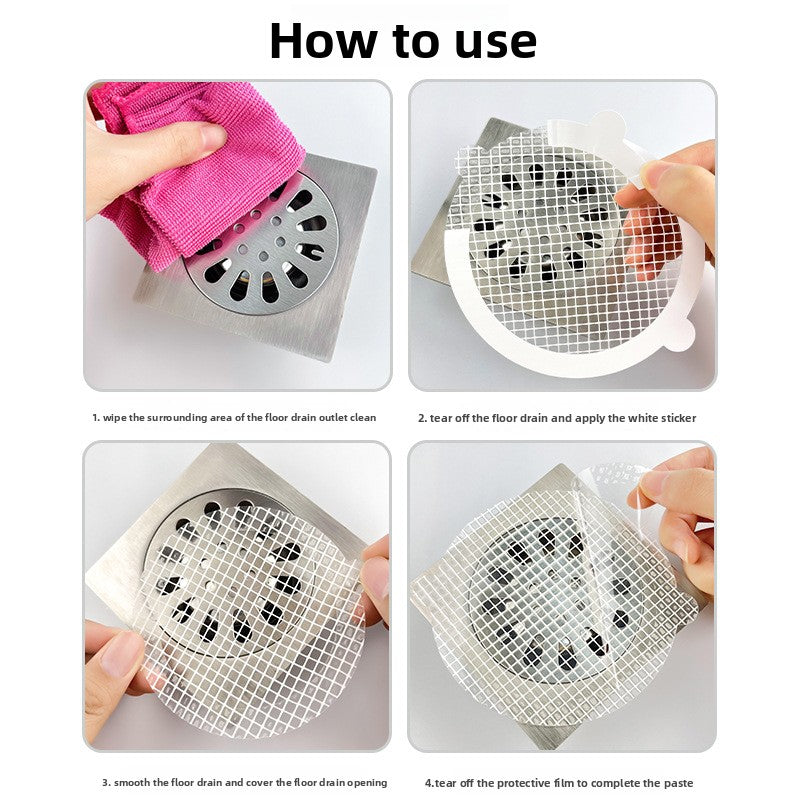 How to use

1. wipe the surrounding area of the floor drain outlet clean

2. tear off the floor drain and apply the white sticker

3. smooth the floor drain and cover the floor drain opening

4.tear off the protective film to complete the paste