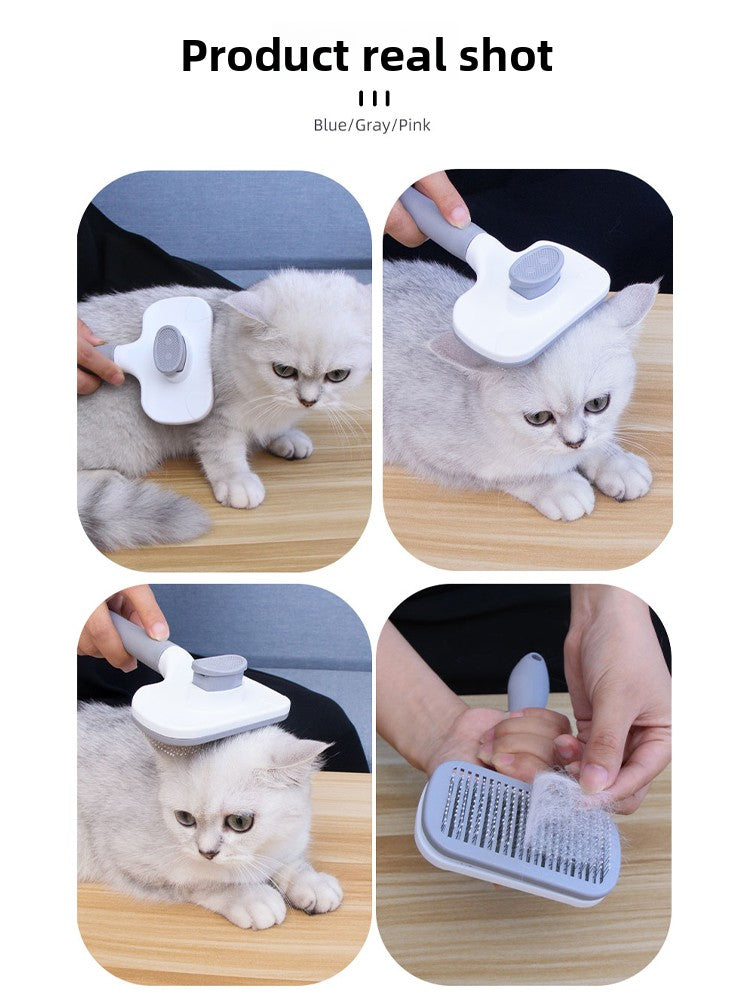 Product real shot

Blue/Gray/Pink