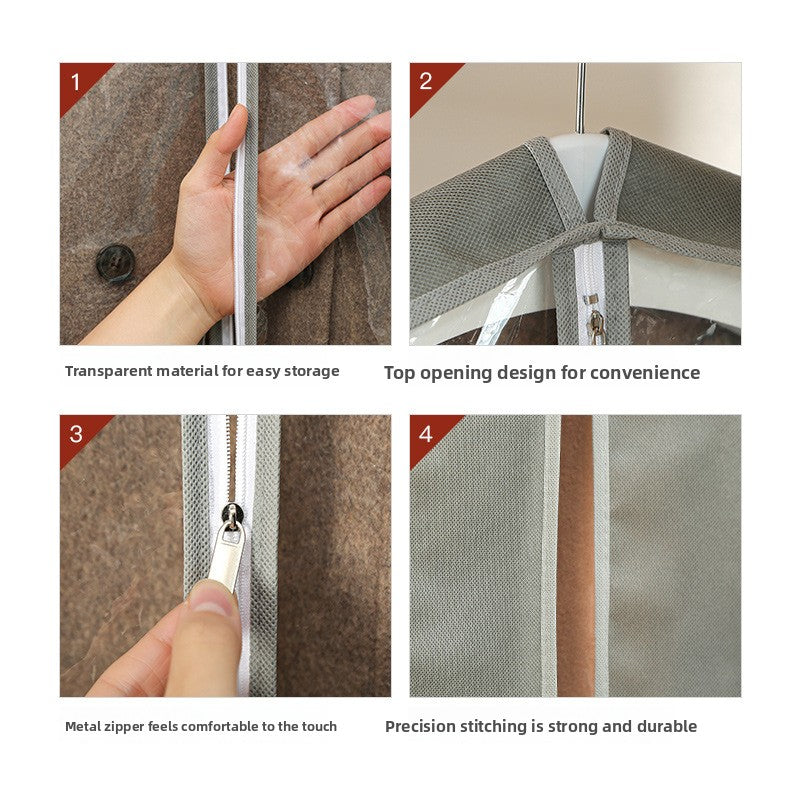 1

Transparent material for easy storage

2

Top opening design for convenience

3

Metal zipper feels comfortable to the touch

4

Precision stitching is strong and durable