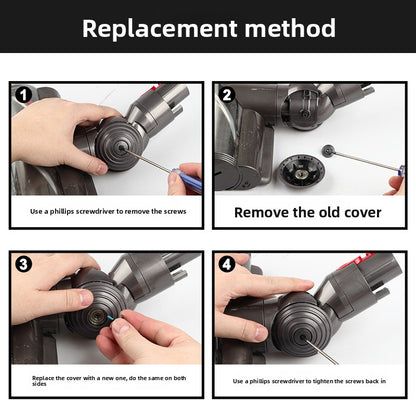 Replacement method

1

Use a phillips screwdriver to remove the screws

2

Remove the old cover

3

Replace the cover with a new one, do the same on both sides

4

Use a phillips screwdriver to tighten the screws back in