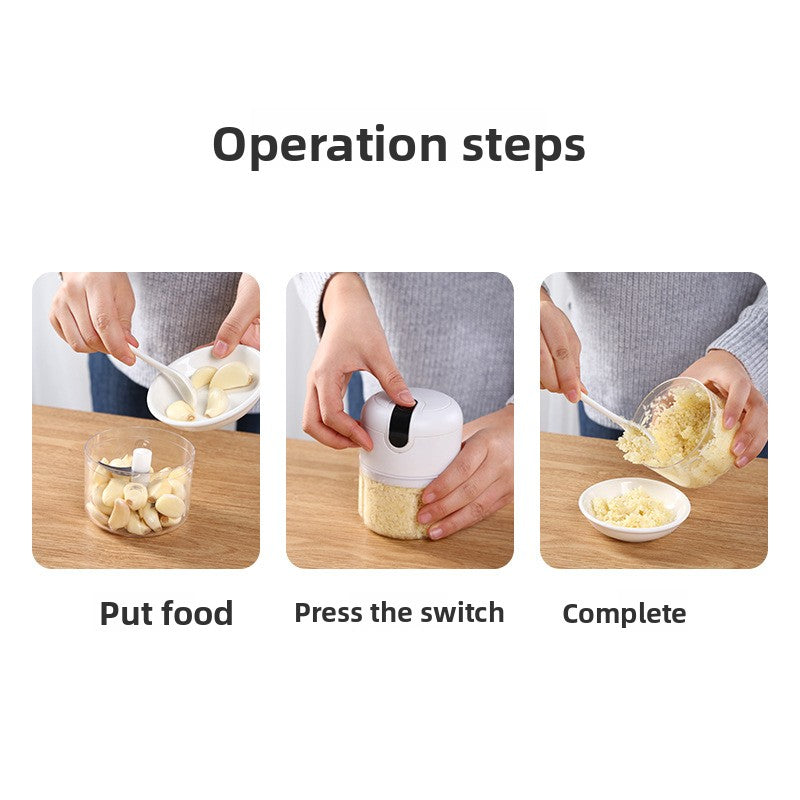 Operation steps

Put food

Press the switch

Complete