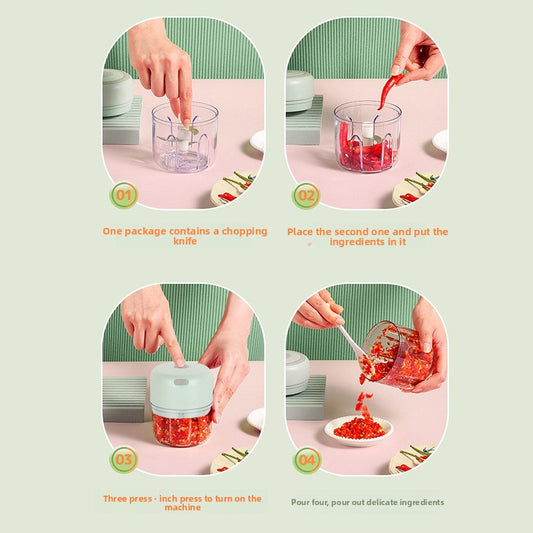 01

One package contains a chopping knife

02

Place the second one and put the ingredients in it

03

Three press - inch press to turn on the machine

04

Pour four, pour out delicate ingredients