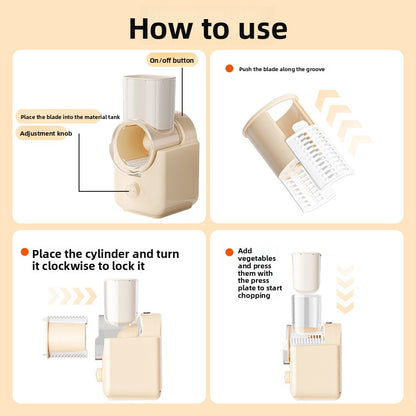 How to use

On/off button

Place the blade into the material tank

Adjustment knob

Push the blade along the groove

Place the cylinder and turn it clockwise to lock it

Add vegetables and press them with the press plate to start chopping