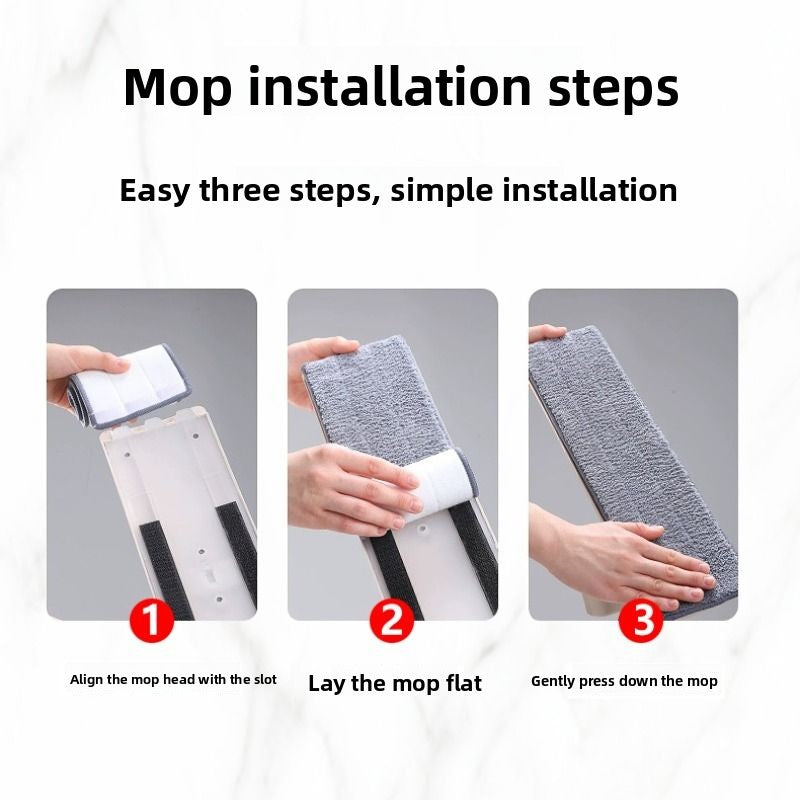 Mop installation steps

Easy three steps, simple installation

1

Align the mop head with the slot

2

Lay the mop flat

3

Gently press down the mop