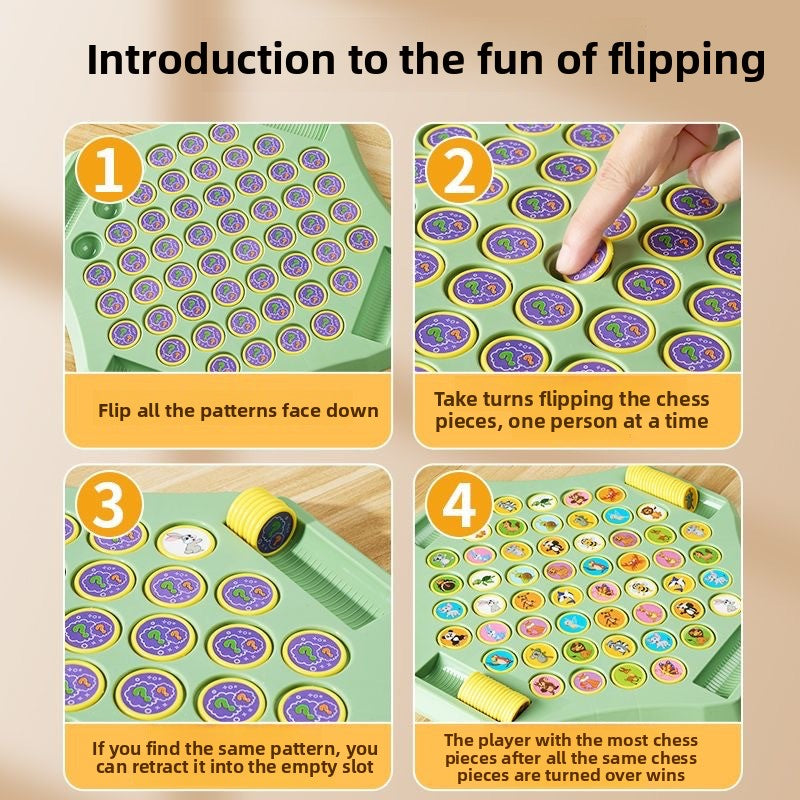 Introduction to the fun of flipping

1

Flip all the patterns face down

2

Take turns flipping the chess pieces, one person at a time

3

If you find the same pattern, you can retract it into the empty slot

4

The player with the most chess pieces after all the same chess pieces are turned over wins