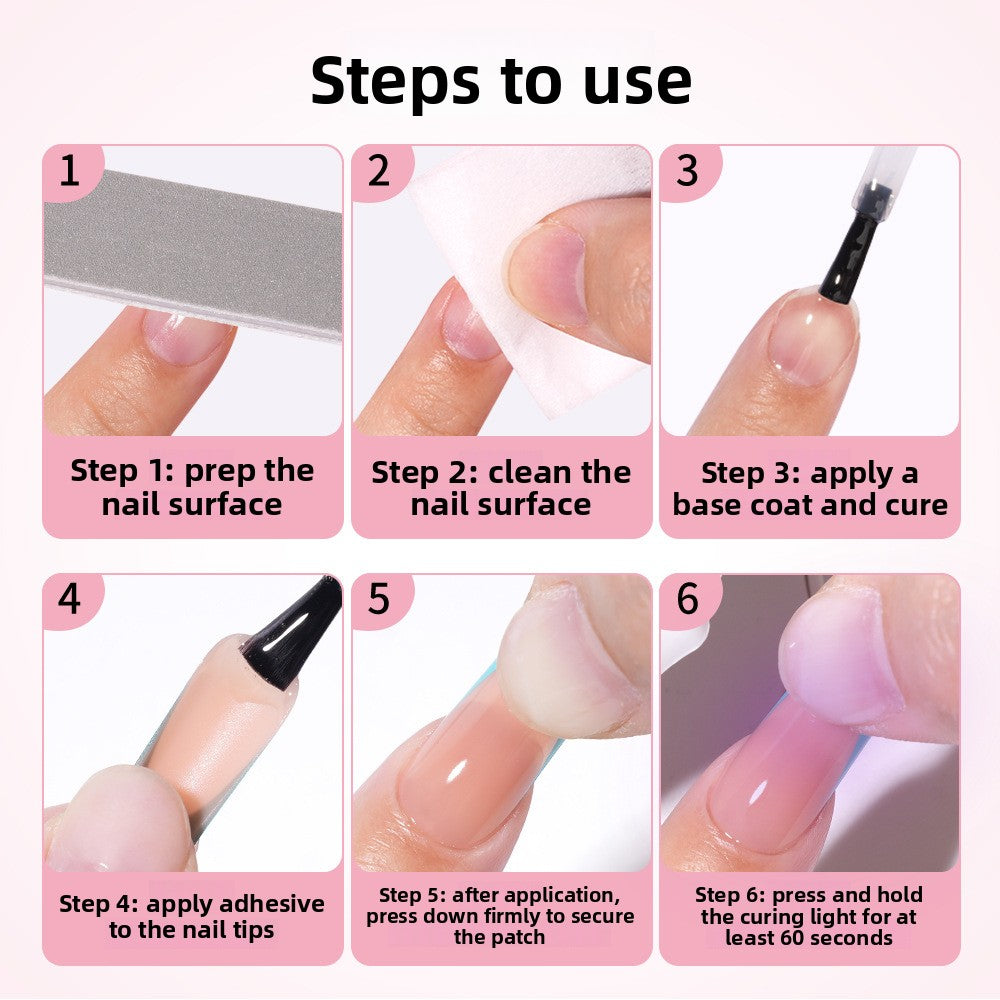 Steps to use

1

Step 1: prep the nail surface

2

Step 2: clean the nail surface

3

Step 3: apply a base coat and cure

4

Step 4: apply adhesive to the nail tips

5

Step 5: after application, press down firmly to secure the patch

6

Step 6: press and hold the curing light for at least 60 seconds