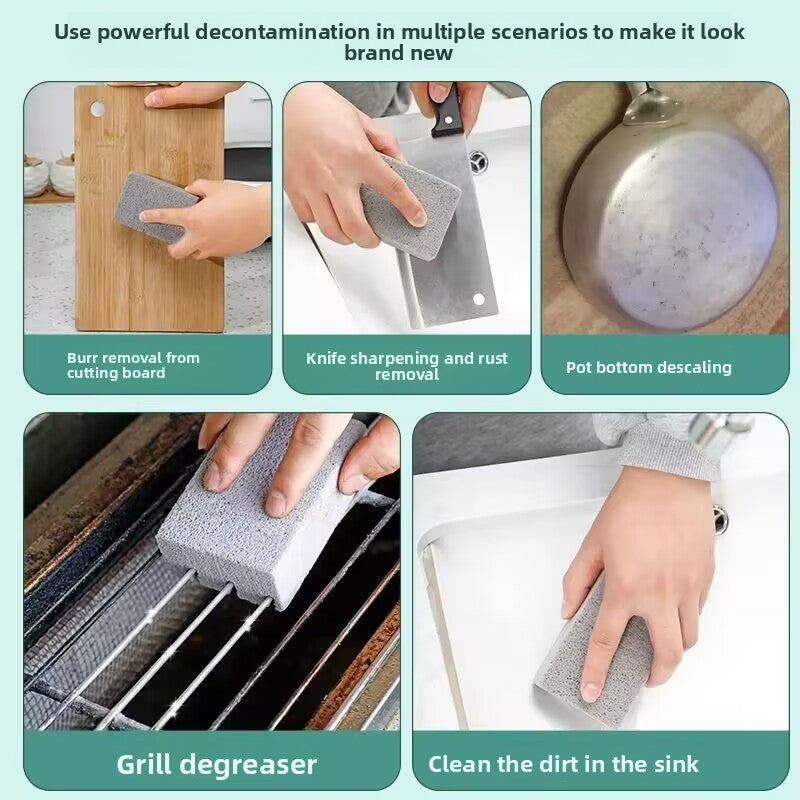 Use powerful decontamination in multiple scenarios to make it look brand new

Burr removal from cutting board

Knife sharpening and rust removal

Pot bottom descaling

Grill degreaser

Clean the dirt in the sink