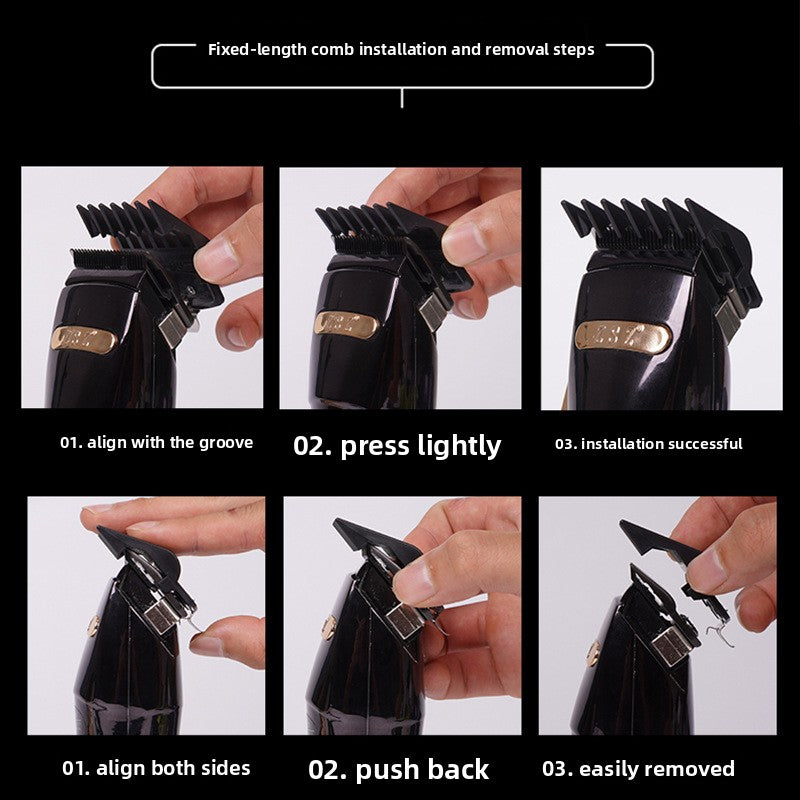 Fixed-length comb installation and removal steps

01. align with the groove

02. press lightly

03. installation successful

01. align both sides

02. push back

03. easily removed