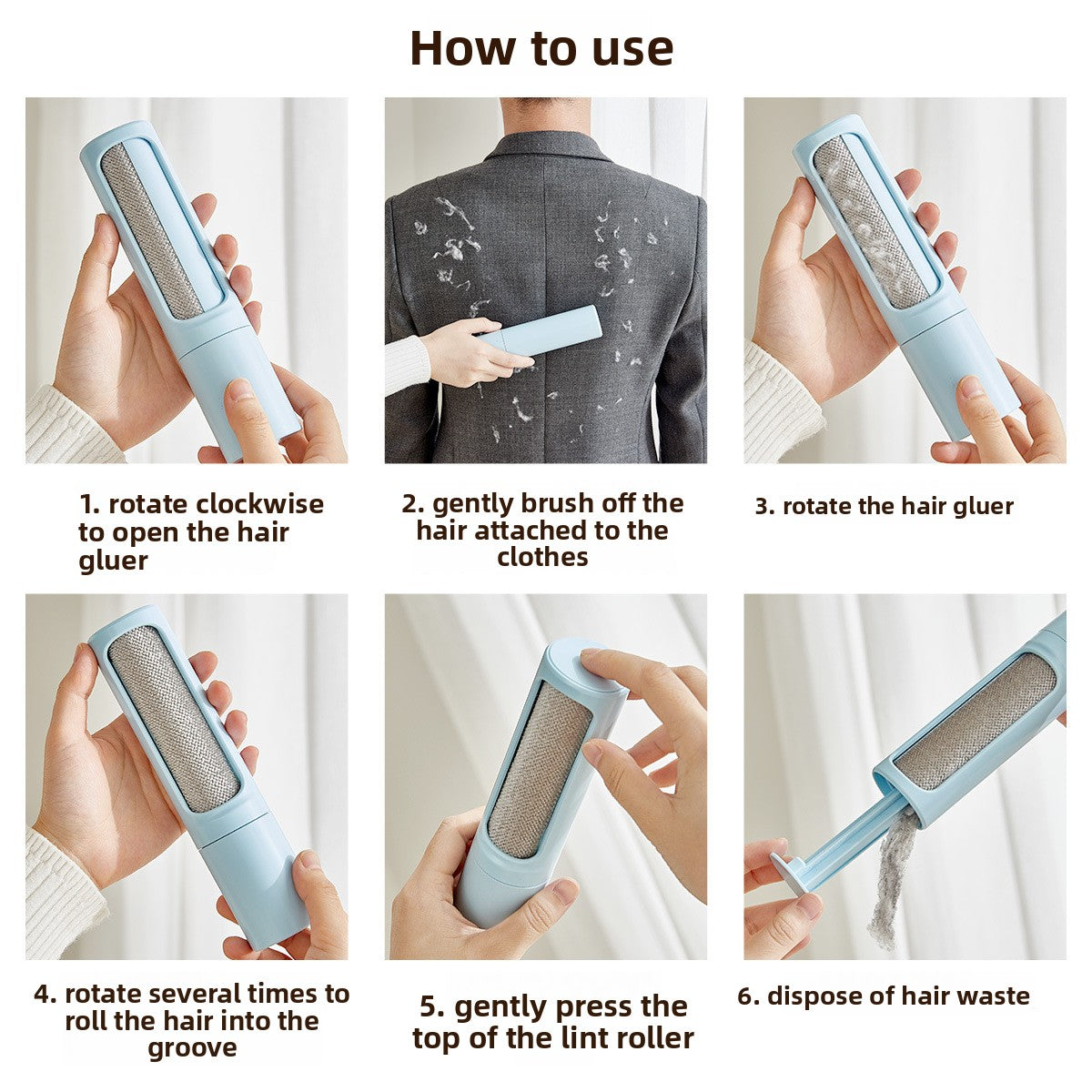 How to use

1. rotate clockwise to open the hair gluer

2. gently brush off the hair attached to the clothes

3. rotate the hair gluer

4. rotate several times to roll the hair into the groove

5. gently press the top of the lint roller

6. dispose of hair waste