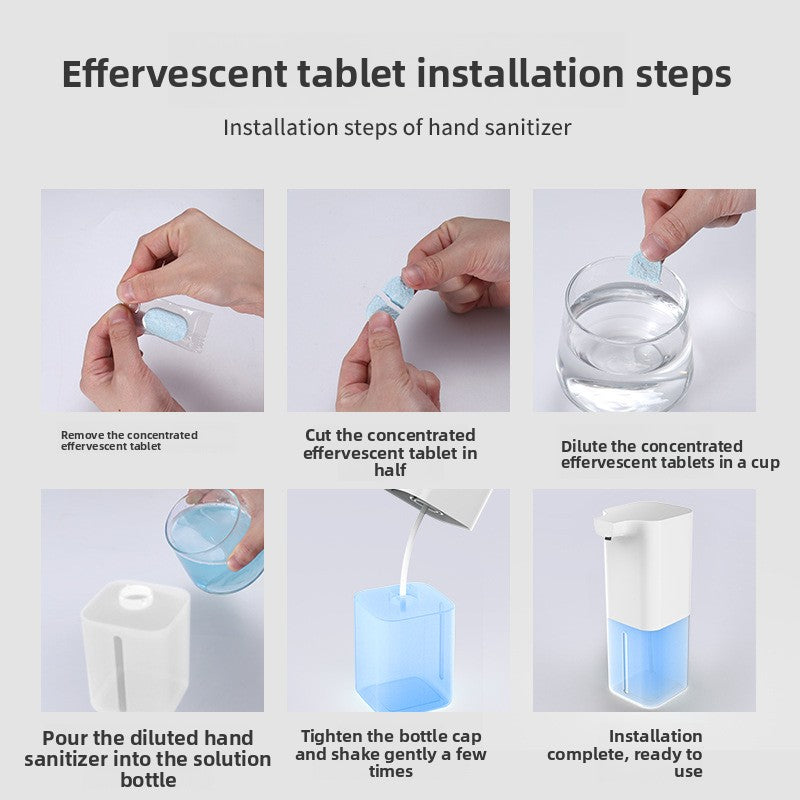 Effervescent tablet installation steps

Installation steps of hand sanitizer

Remove the concentrated effervescent tablet

Cut the concentrated effervescent tablet in half

Dilute the concentrated effervescent tablets in a cup

Pour the diluted hand sanitizer into the solution bottle

Tighten the bottle cap and shake gently a few times

Installation complete, ready to use