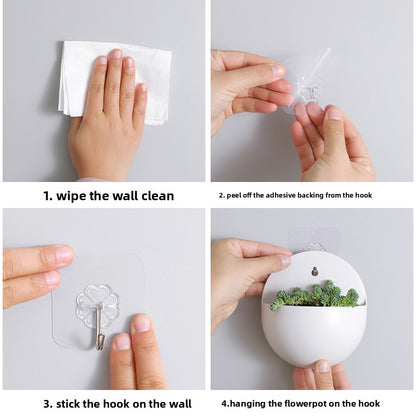 1. wipe the wall clean

2. peel off the adhesive backing from the hook

3. stick the hook on the wall

4.hanging the flowerpot on the hook