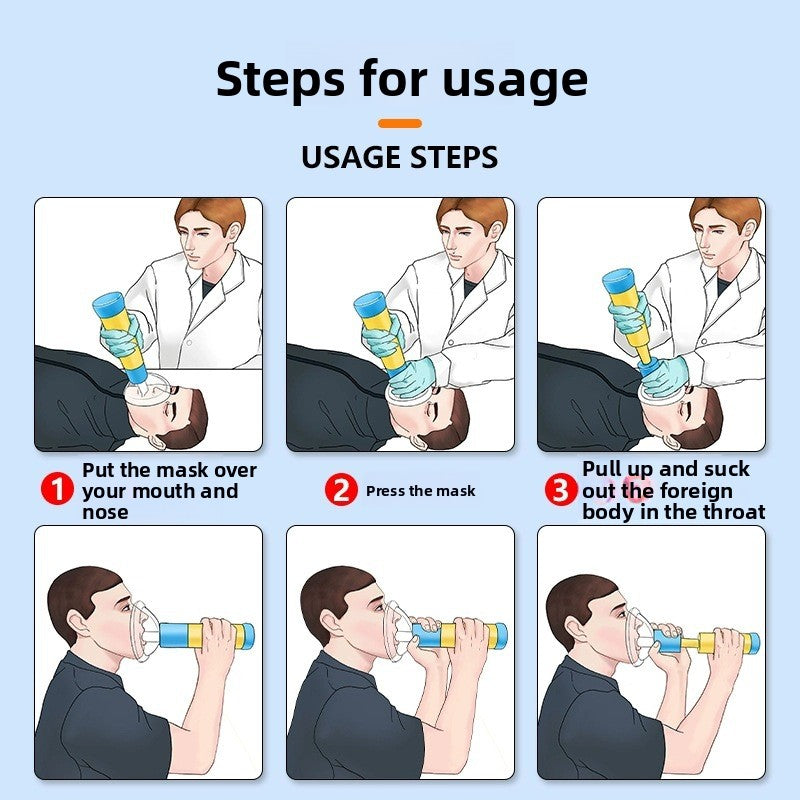 Steps for usage

USAGE STEPS

1 Put the mask over your mouth and nose

2 Press the mask

3 Pull up and suck out the foreign body in the throat