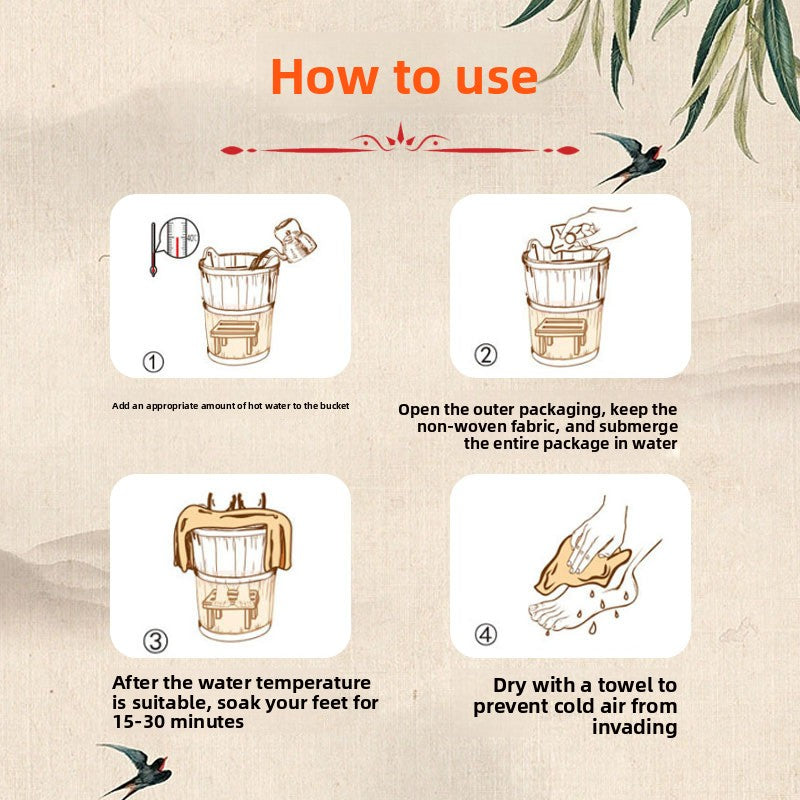 How to use

40℃

①

Add an appropriate amount of hot water to the bucket

②

Open the outer packaging, keep the non-woven fabric, and submerge the entire package in water

③

After the water temperature is suitable, soak your feet for 15-30 minutes

④

Dry with a towel to prevent cold air from invading