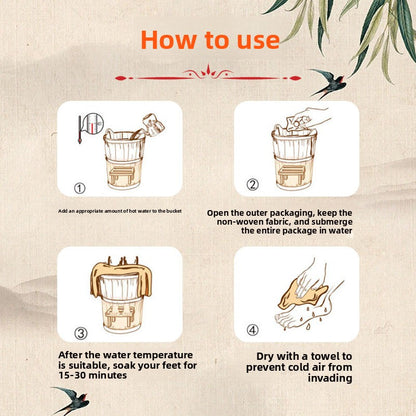 How to use

①

Add an appropriate amount of hot water to the bucket

②

Open the outer packaging, keep the non-woven fabric, and submerge the entire package in water

③

After the water temperature is suitable, soak your feet for 15-30 minutes

④

Dry with a towel to prevent cold air from invading