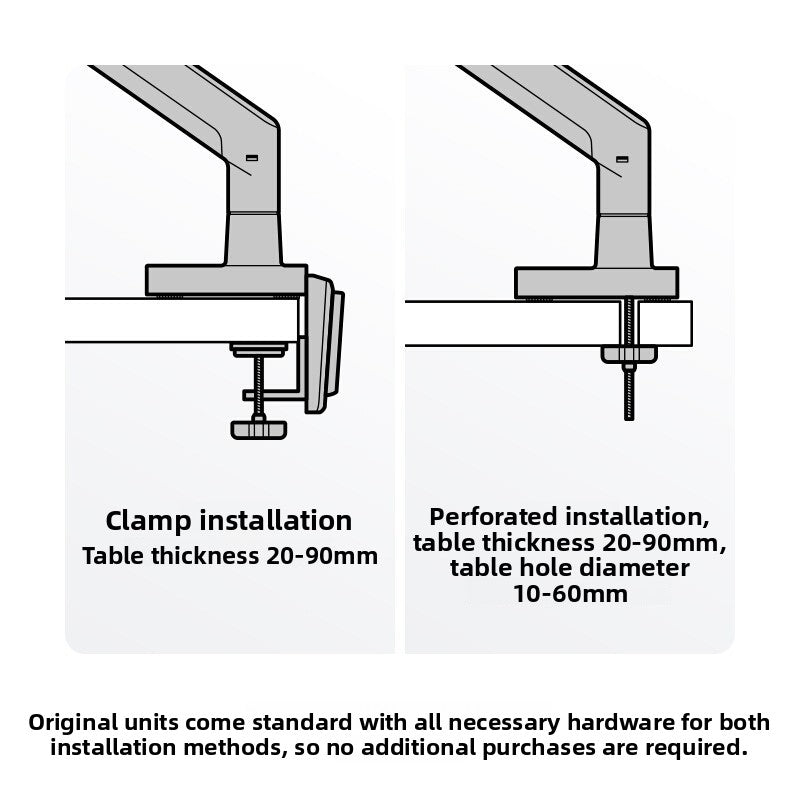 Clamp installation
Table thickness 20-90mm

Perforated installation, table thickness 20-90mm, table hole diameter 10-60mm

Original units come standard with all necessary hardware for both installation methods, so no additional purchases are required.