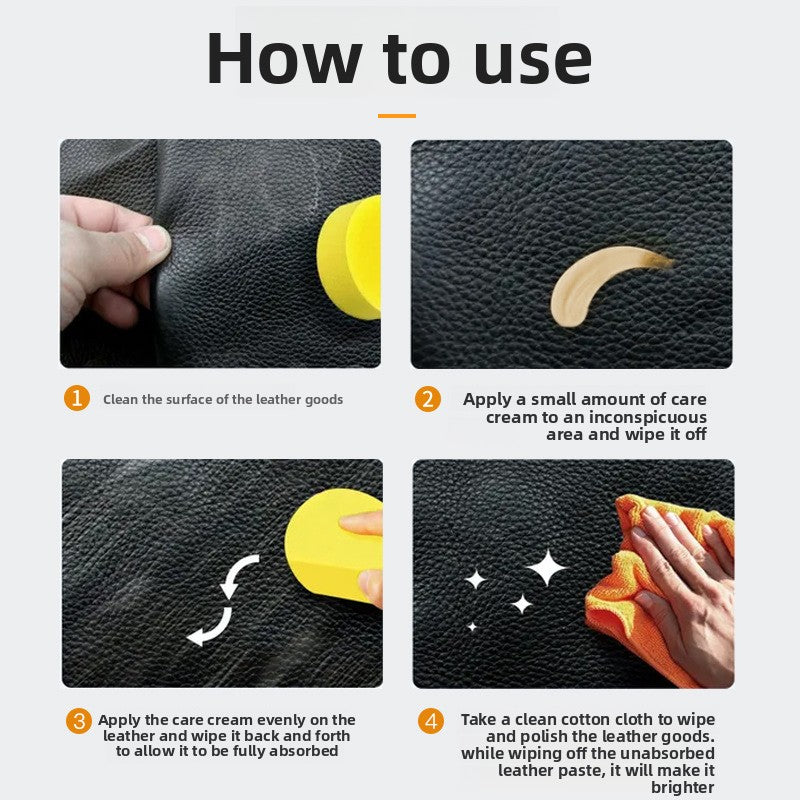 How to use

1 Clean the surface of the leather goods

2 Apply a small amount of care cream to an inconspicuous area and wipe it off

3 Apply the care cream evenly on the leather and wipe it back and forth to allow it to be fully absorbed

4 Take a clean cotton cloth to wipe and polish the leather goods. while wiping off the unabsorbed leather paste, it will make it brighter