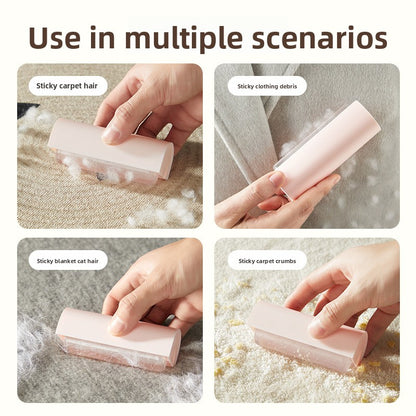 Use in multiple scenarios

Sticky carpet hair

Sticky clothing debris

Sticky blanket cat hair

Sticky carpet crumbs