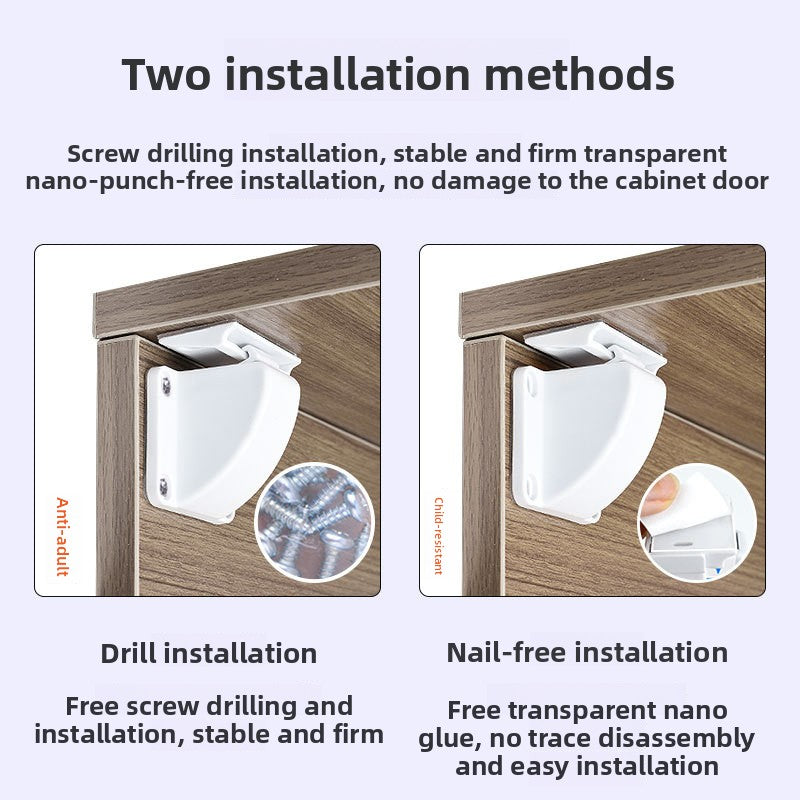 Two installation methods

Screw drilling installation, stable and firm transparent nano-punch-free installation, no damage to the cabinet door

Anti-adult

Child-resistant

Drill installation

Free screw drilling and installation, stable and firm

Nail-free installation

Free transparent nano glue, no trace disassembly and easy installation