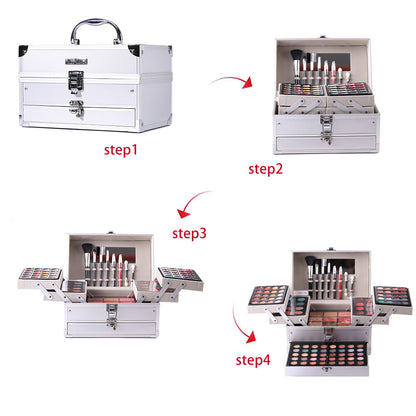 step1

step2

step3

step4