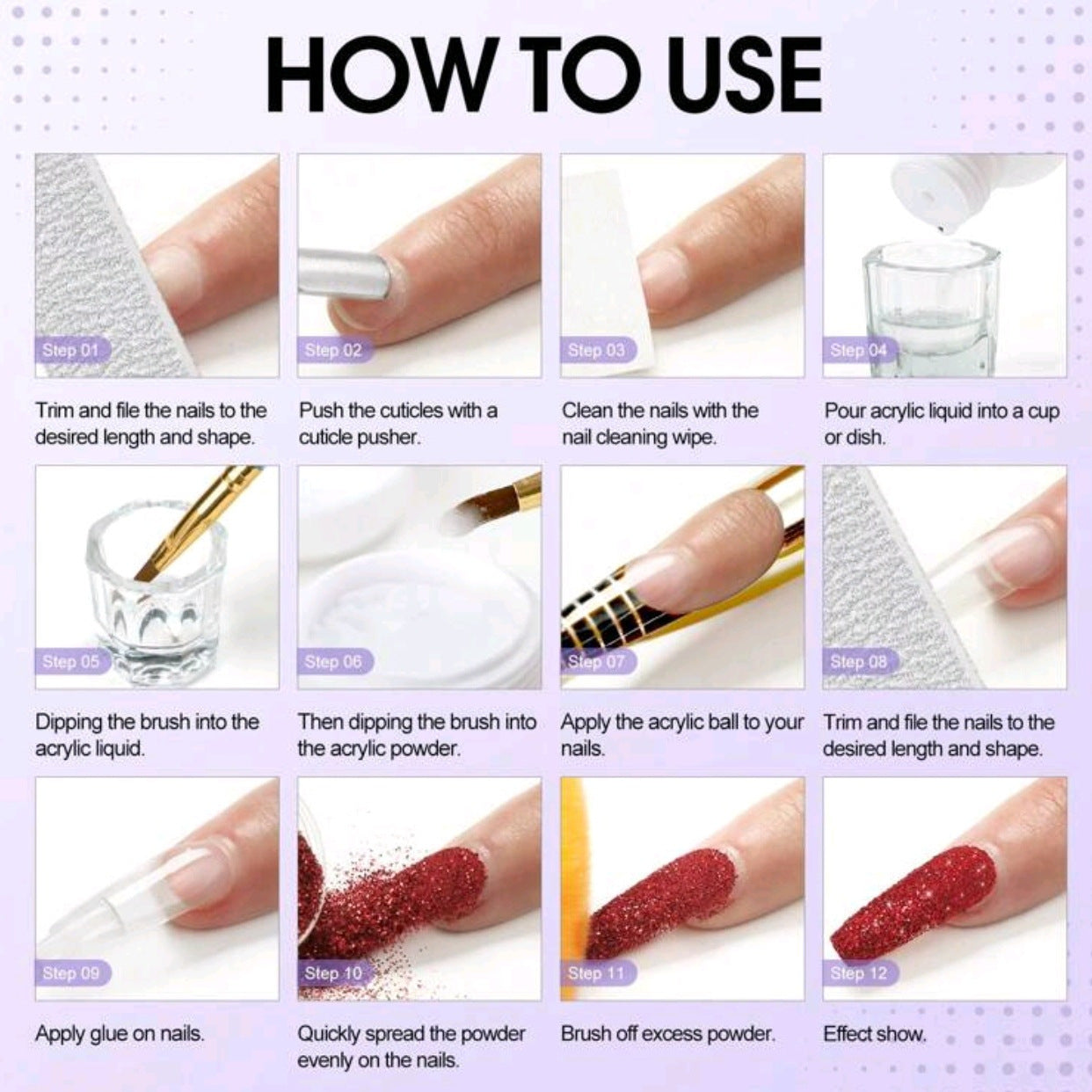 HOW TO USE

Step 01

Trim and file the nails to the desired length and shape.

Step 02

Push the cuticles with a cuticle pusher.

Step 03

Clean the nails with the nail cleaning wipe.

Step 04

Pour acrylic liquid into a cup or dish.

Step 05

Dipping the brush into the acrylic liquid.

Step 06

Then dipping the brush into the acrylic powder.

Step 07

Apply the acrylic ball to your nails.

Step 08

Trim and file the nails to the desired length and shape.

Step 09

Apply glue on nails.

Step 10

Quickly spread the powder evenly on the nails.

Step 11

Brush off excess powder.

Step 12

Effect show.