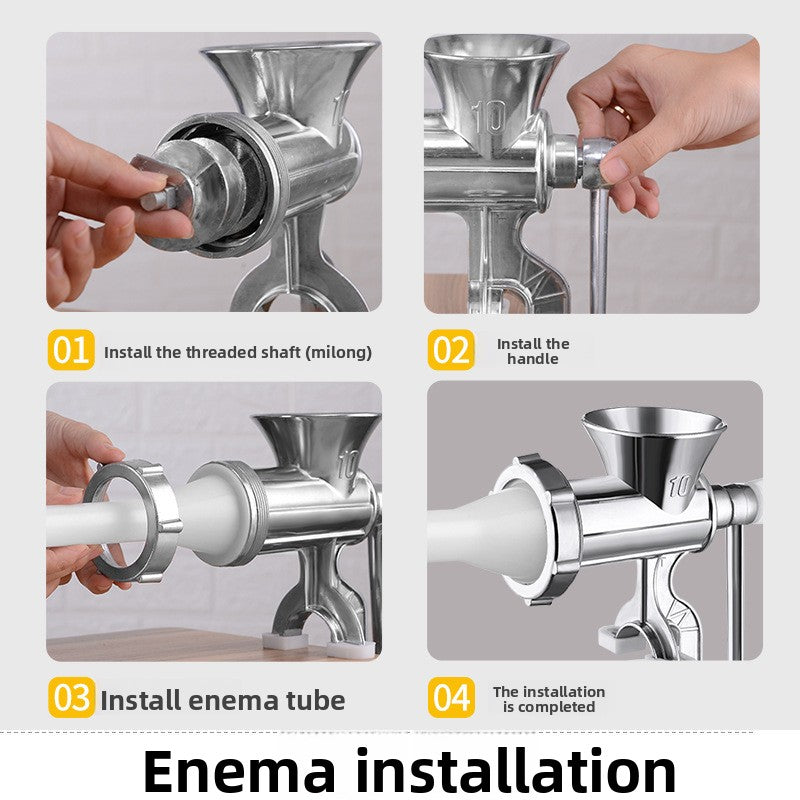 10

10

01 Install the threaded shaft (milong)

02 Install the handle

10

10

03 Install enema tube

04 The installation is completed

Enema installation