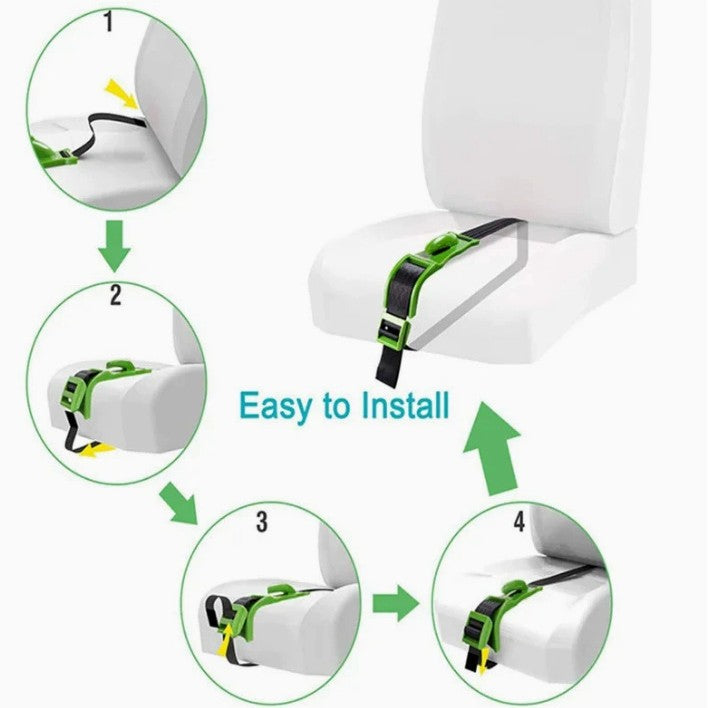 1

2

Easy to Install

3

4