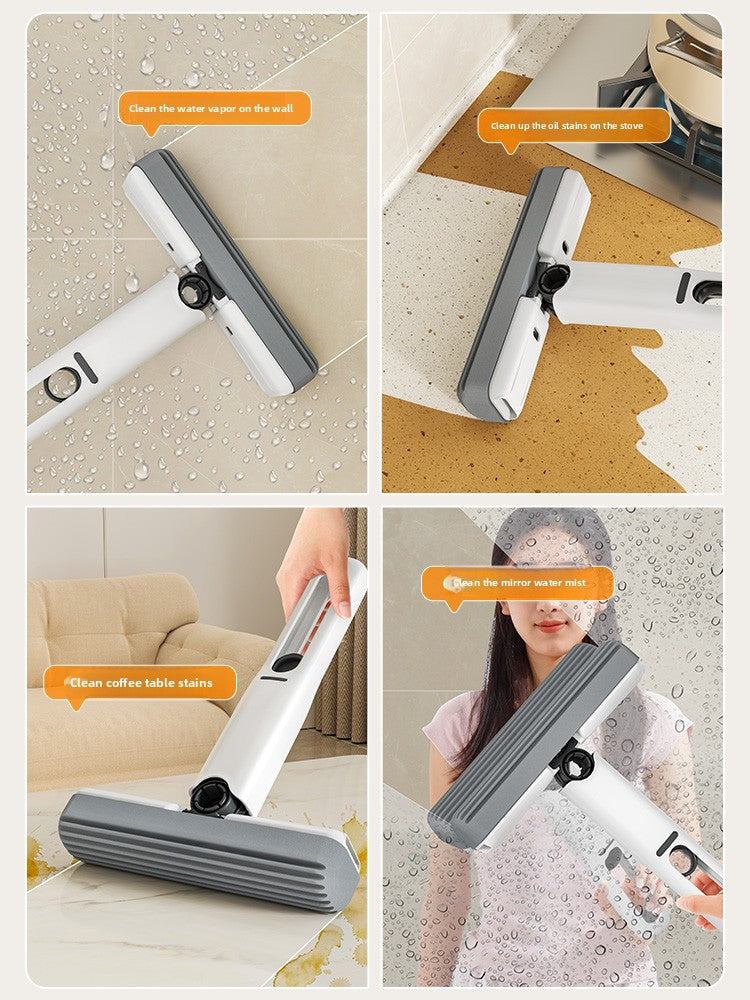 Clean the water vapor on the wall

Clean up the oil stains on the stove

Clean coffee table stains

Clean the mirror water mist