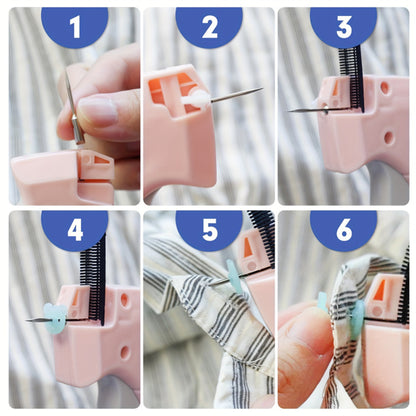 1
2
3
4
5
6