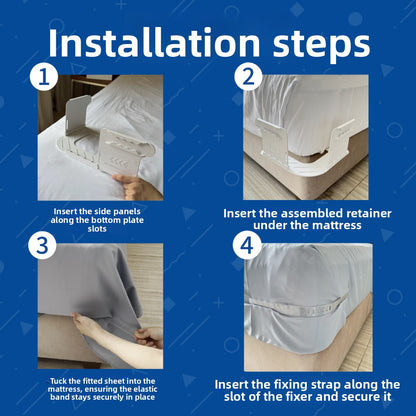 Installation steps

1

Insert the side panels along the bottom plate slots

2

Insert the assembled retainer under the mattress

3

Tuck the fitted sheet into the mattress, ensuring the elastic band stays securely in place

4

Insert the fixing strap along the slot of the fixer and secure it