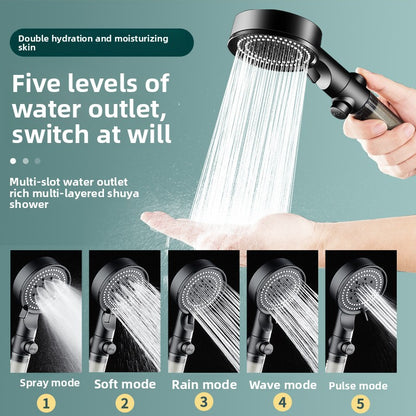 Double hydration and moisturizing skin

Five levels of water outlet, switch at will

Multi-slot water outlet rich multi-layered shuya shower

Spray mode
1

Soft mode
2

Rain mode
3

Wave mode
4

Pulse mode
5