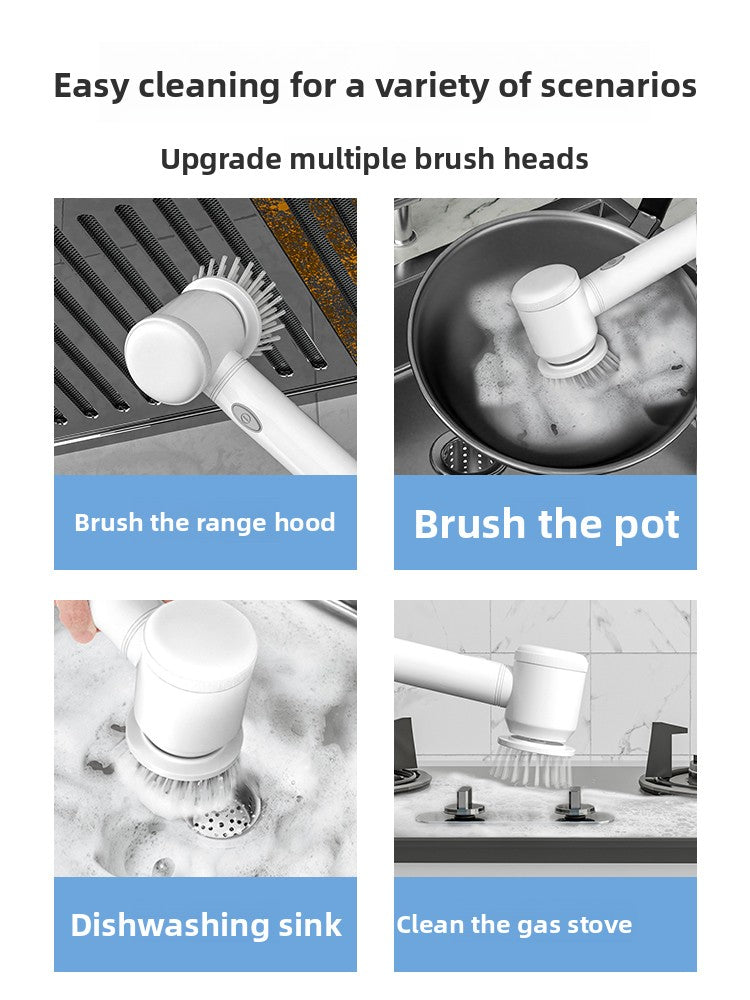 Easy cleaning for a variety of scenarios

Upgrade multiple brush heads

Brush the range hood

Brush the pot

Dishwashing sink

Clean the gas stove