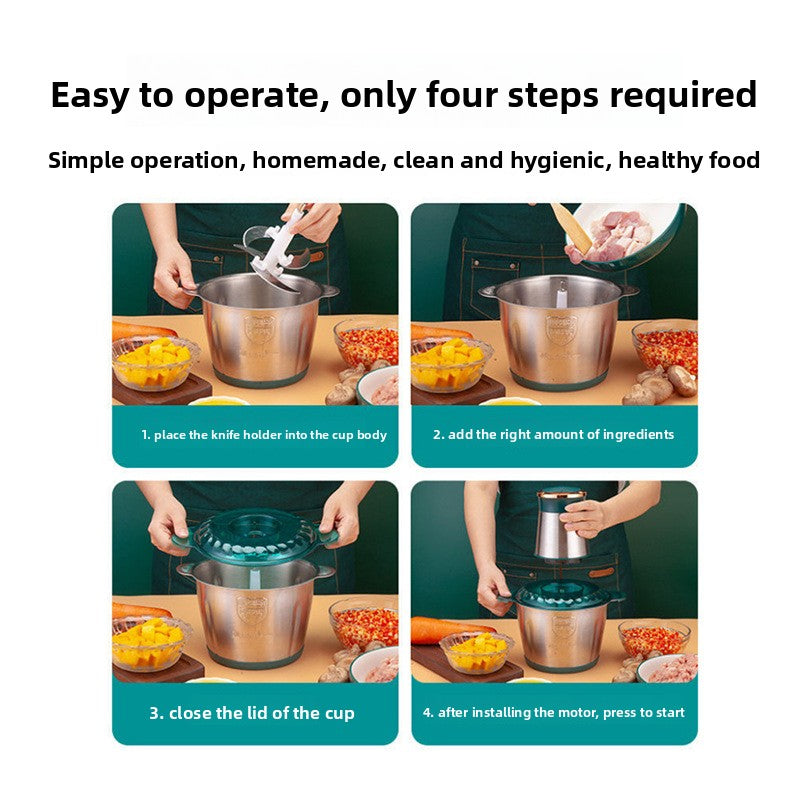 Easy to operate, only four steps required

Simple operation, homemade, clean and hygienic, healthy food

1. place the knife holder into the cup body

2. add the right amount of ingredients

3. close the lid of the cup

4. after installing the motor, press to start