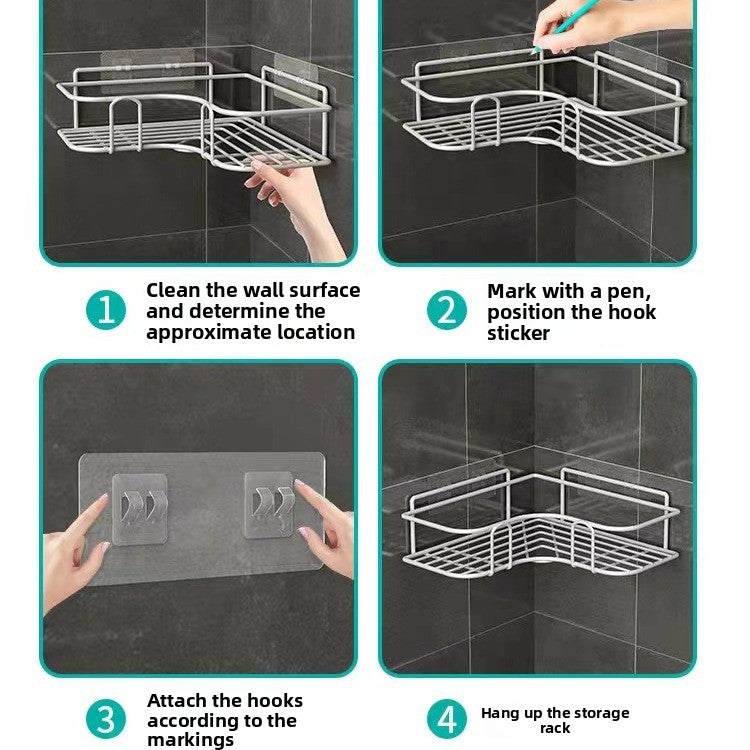 1 Clean the wall surface and determine the approximate location

2 Mark with a pen, position the hook sticker

3 Attach the hooks according to the markings

4 Hang up the storage rack