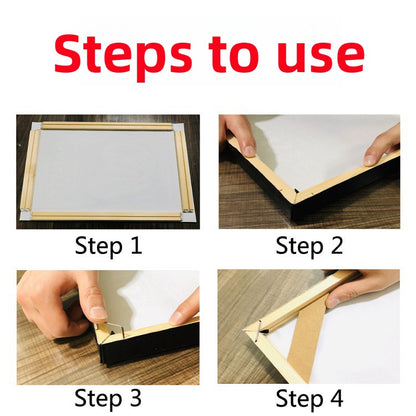 Steps to use

Step 1

Step 2

Step 3

Step 4