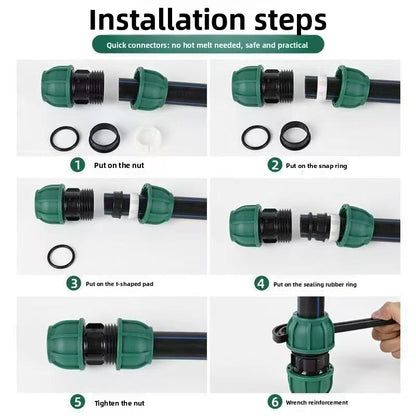 Installation steps

Quick connectors: no hot melt needed, safe and practical

1 Put on the nut

2 Put on the snap ring

3 Put on the t-shaped pad

4 Put on the sealing rubber ring

5 Tighten the nut

6 Wrench reinforcement