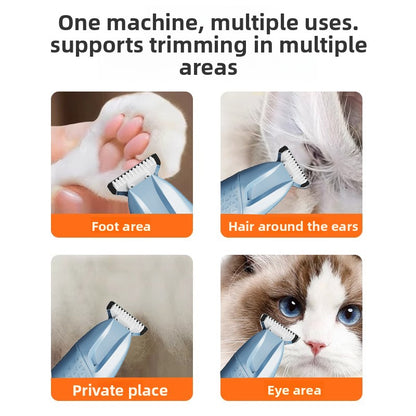 One machine, multiple uses. supports trimming in multiple areas

Foot area

Hair around the ears

Private place

Eye area