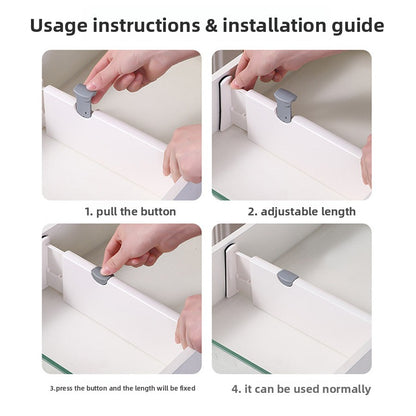 Usage instructions & installation guide

1. pull the button

2. adjustable length

3.press the button and the length will be fixed

4. it can be used normally