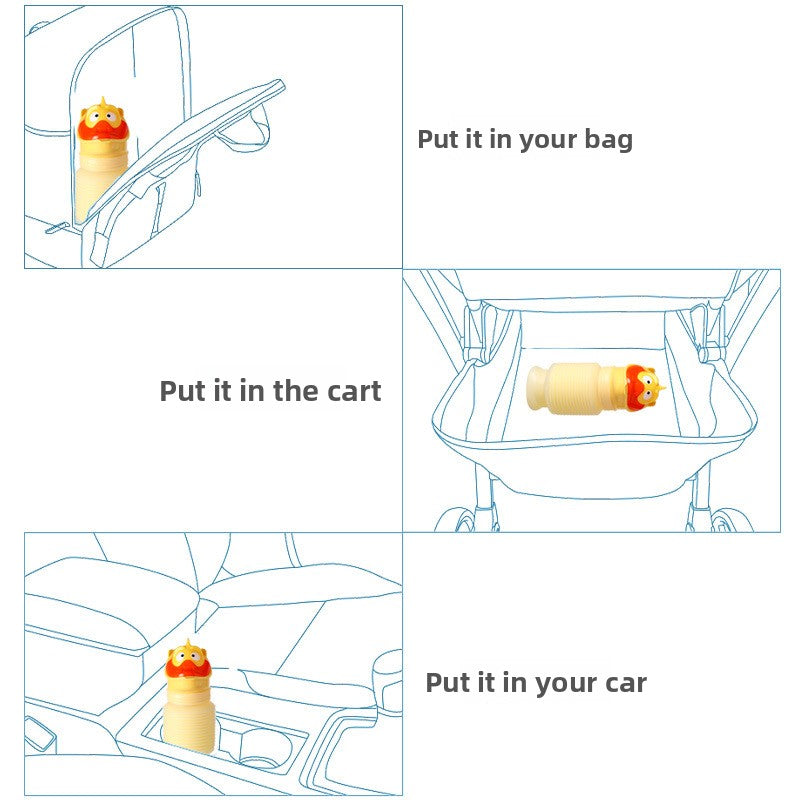 Put it in your bag

Put it in the cart

Put it in your car